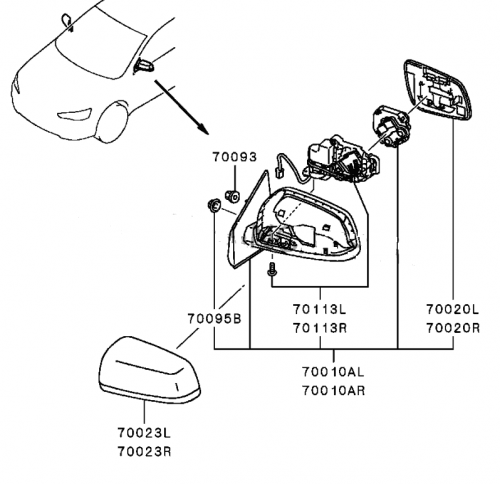 70093

70095B

70113L
70113R

70020L
70020R

70010AL
70010AR

70023L
70023R